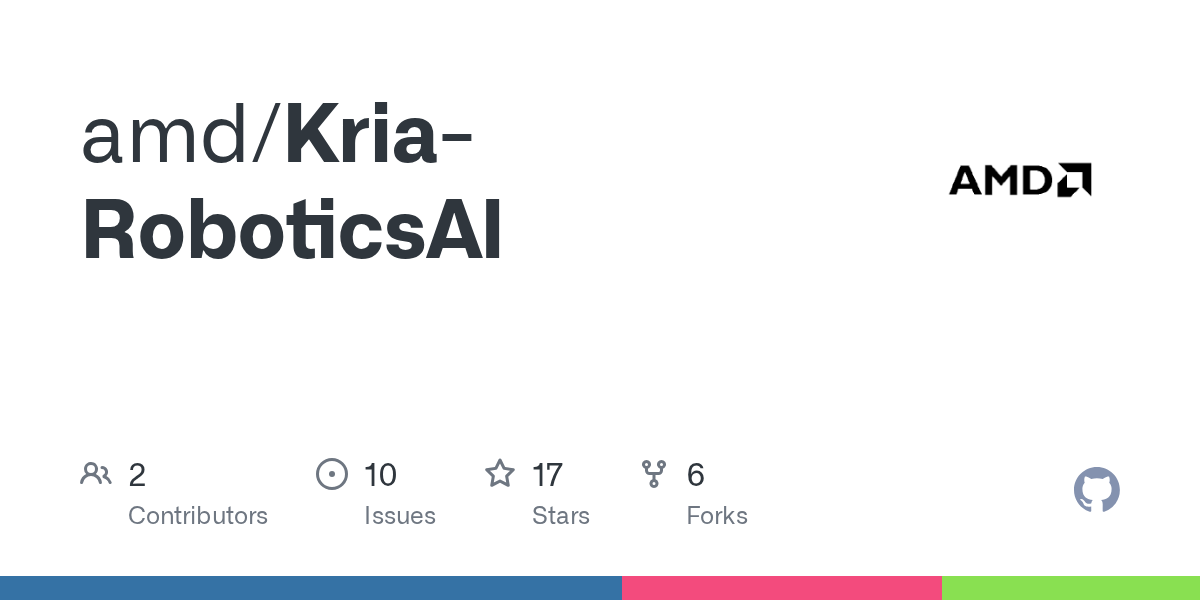 amd/Kria-RoboticsAI

AMD

2
Contributors

10
Issues

17
Stars

6
Forks