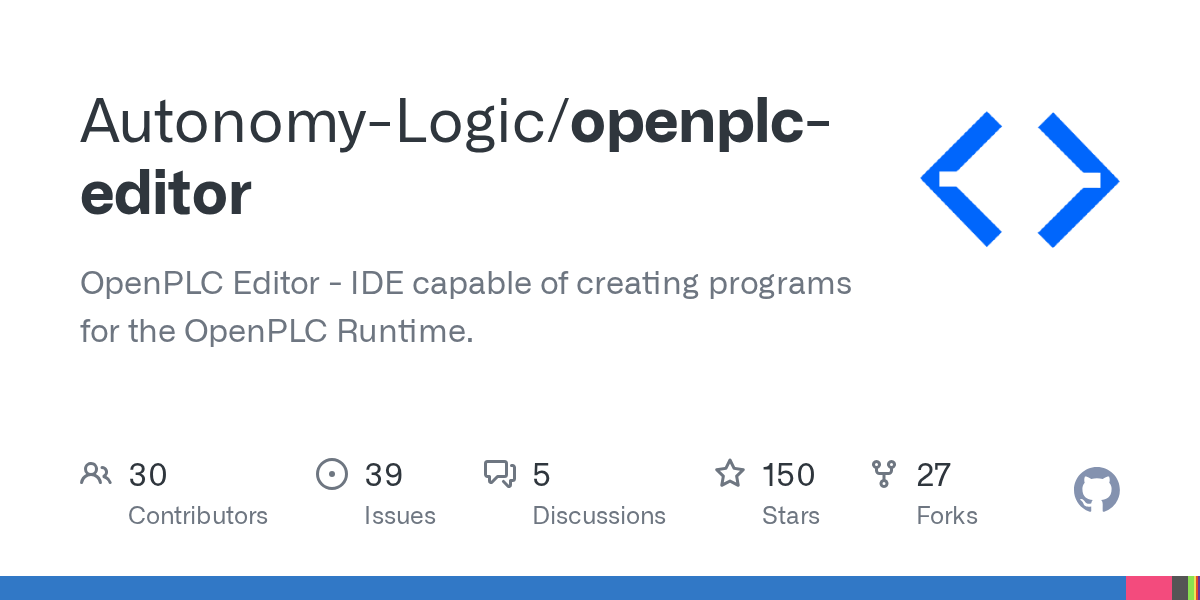 Autonomy-Logic/openplc-editor

OpenPLC Editor - IDE capable of creating programs for the OpenPLC Runtime.

30
Contributors

39
Issues

5
Discussions

150
Stars

27
Forks